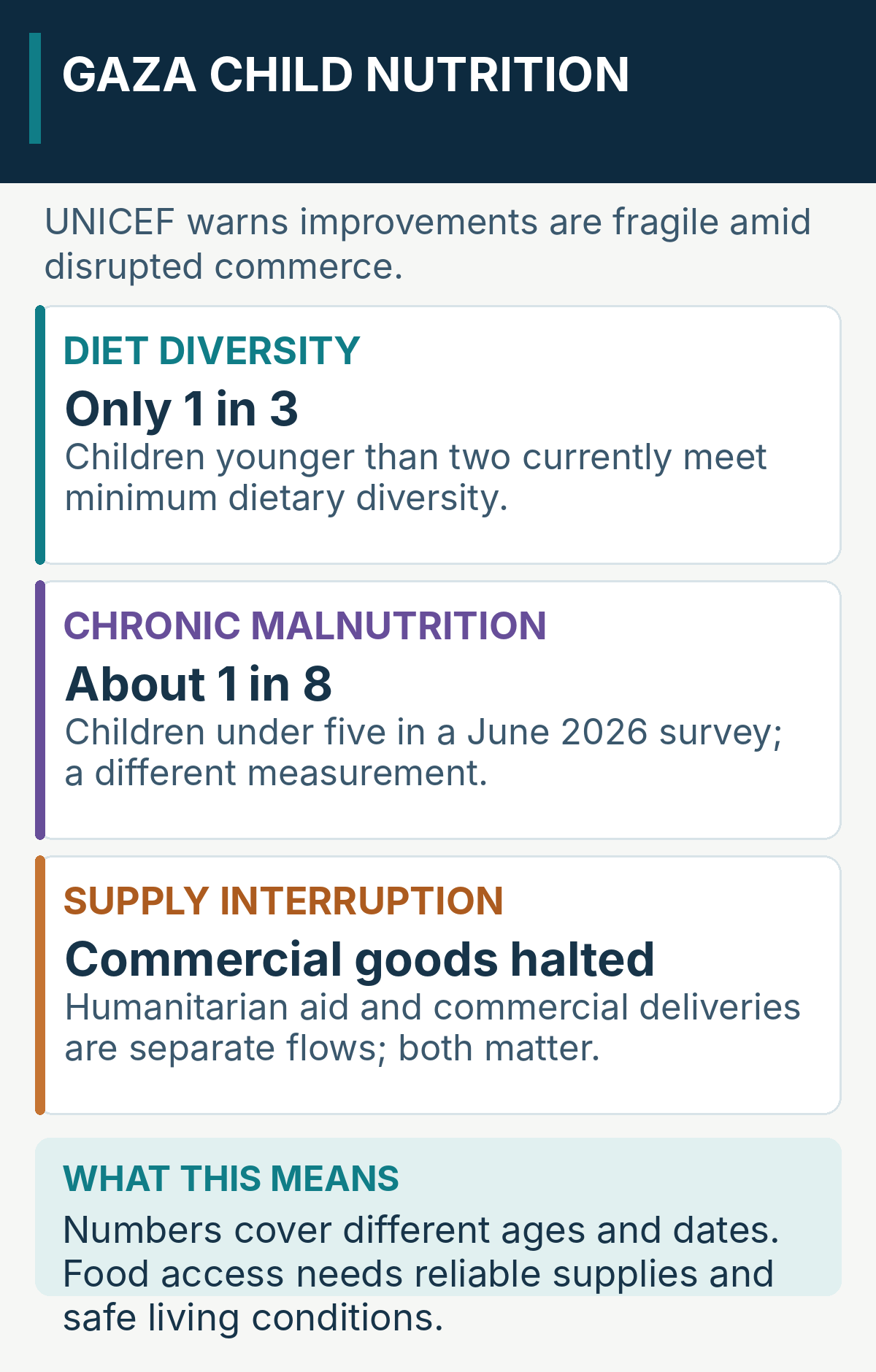 GAZA CHILD NUTRITION

UNICEF warns improvements are fragile amid disrupted commerce.

DIET DIVERSITY

Only 1 in 3

Children younger than two currently meet minimum dietary diversity.

CHRONIC MALNUTRITION

About 1 in 8

Children under five in a June 2026 survey; a different measurement.

SUPPLY INTERRUPTION

Commercial goods halted

Humanitarian aid and commercial deliveries are separate flows; both matter.

WHAT THIS MEANS

Numbers cover different ages and dates. Food access needs reliable supplies and safe living conditions.